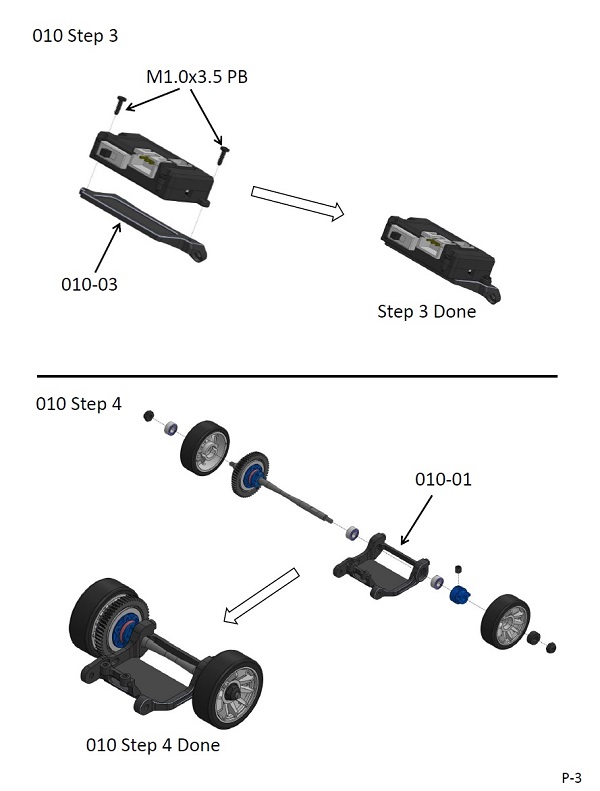 010 Step 3

M1.0x3.5 PB

010-03

Step 3 Done

010 Step 4

010-01

010 Step 4 Done

P-3