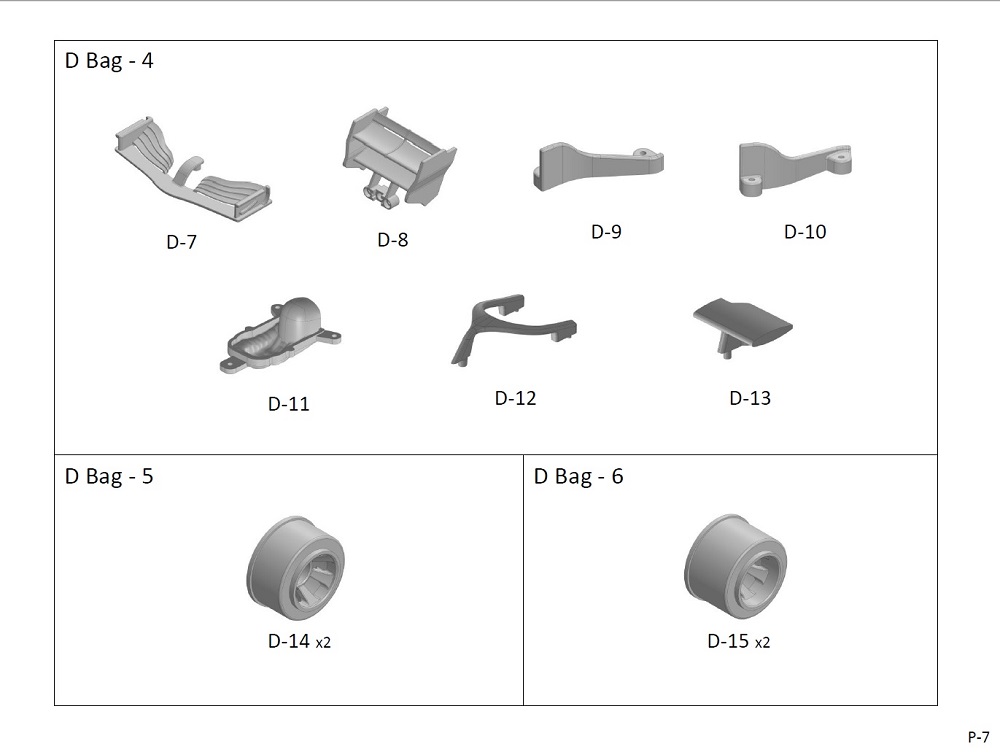 D Bag - 4

D-7

D-8

D-9

D-10

D-11

D-12

D-13

D Bag - 5

D-14 x2

D Bag - 6

D-15 x2

P-7