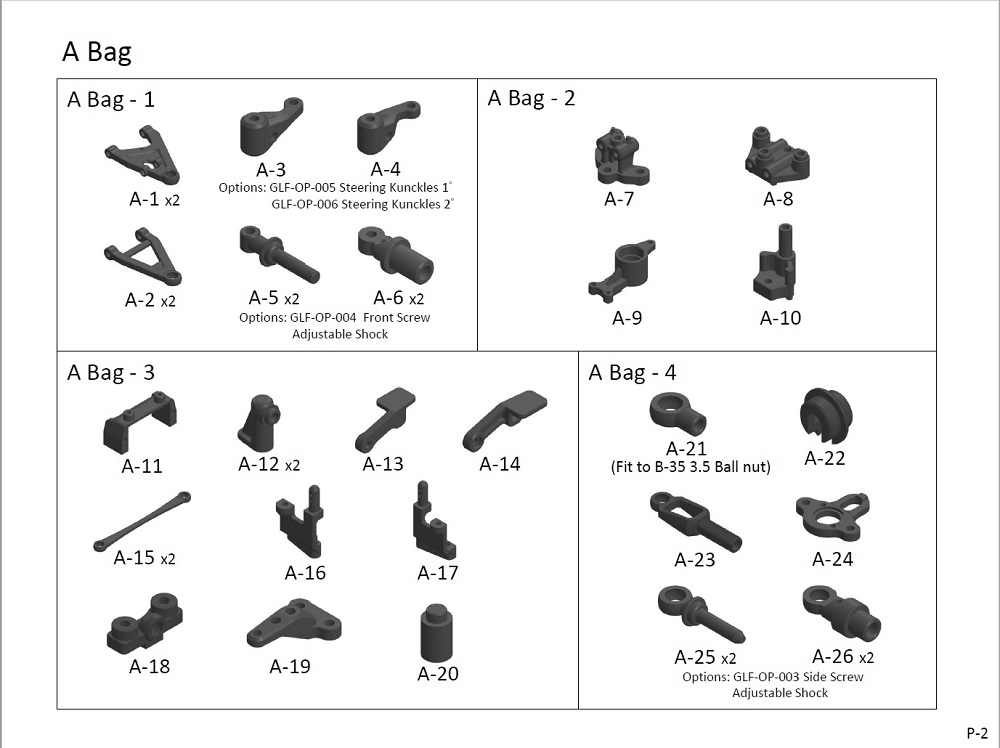 A Bag

A Bag - 1

A-1 x2

A-3

A-4

Options: GLF-OP-005 Steering Kunckles 1°
GLF-OP-006 Steering Kunckles 2°

A-2 x2

A-5 x2

A-6 x2

Options: GLF-OP-004 Front Screw Adjustable Shock

A Bag - 2

A-7

A-8

A-9

A-10

A Bag - 3

A-11

A-12 x2

A-13

A-14

A-15 x2

A-16

A-17

A-18

A-19

A-20

A Bag - 4

A-21
(Fit to B-35 3.5 Ball nut)

A-22

A-23

A-24

A-25 x2

A-26 x2

Options: GLF-OP-003 Side Screw Adjustable Shock

P-2