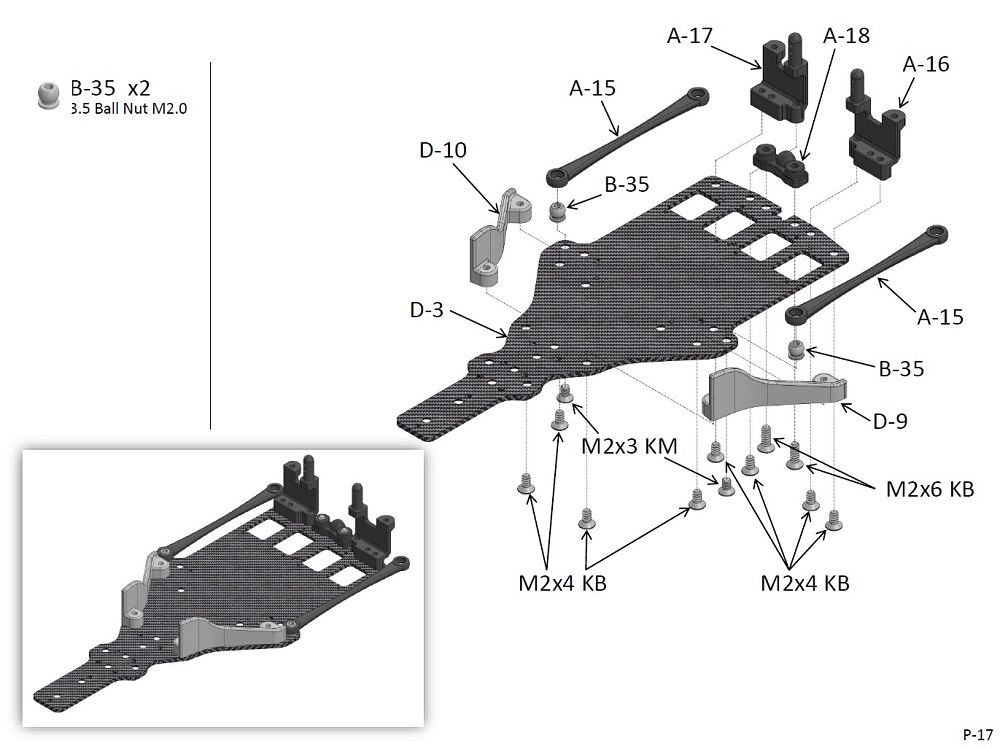 B-35 x2
3.5 Ball Nut M2.0

A-17
A-18
A-16
A-15
D-10
B-35
D-3
A-15
B-35
D-9
M2x3 KM
M2x6 KB
M2x4 KB
M2x4 KB

P-17