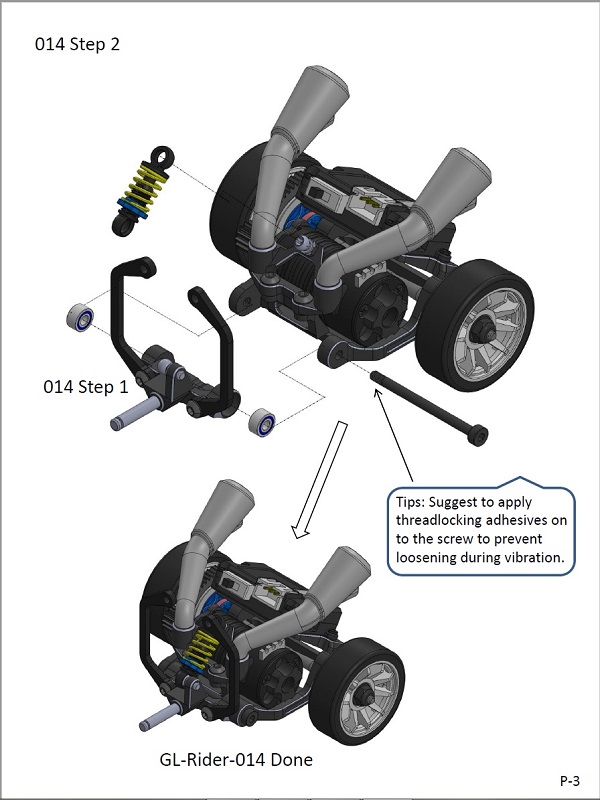 014 Step 2

014 Step 1

Tips: Suggest to apply threadlocking adhesives on to the screw to prevent loosening during vibration.

GL-Rider-014 Done

P-3