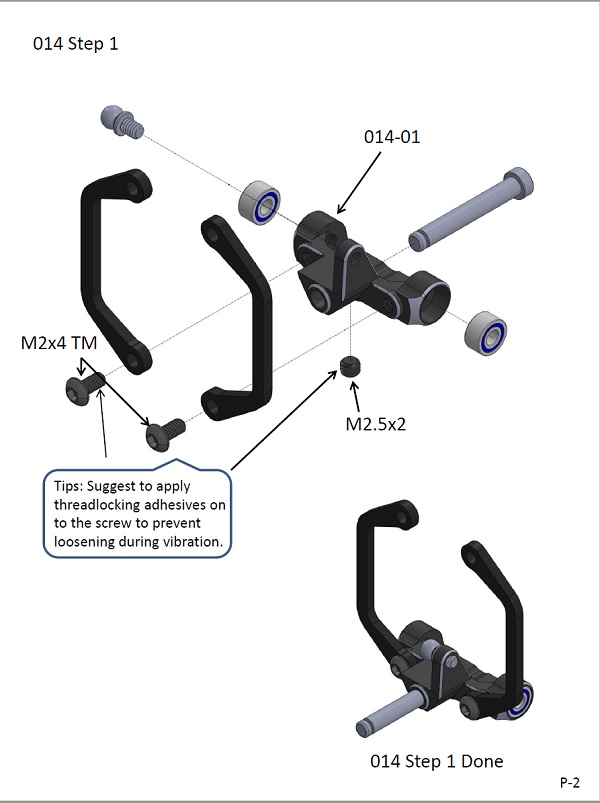 014 Step 1

014-01

M2x4 TM

M2.5x2

Tips: Suggest to apply threadlocking adhesives on to the screw to prevent loosening during vibration.

014 Step 1 Done

P-2