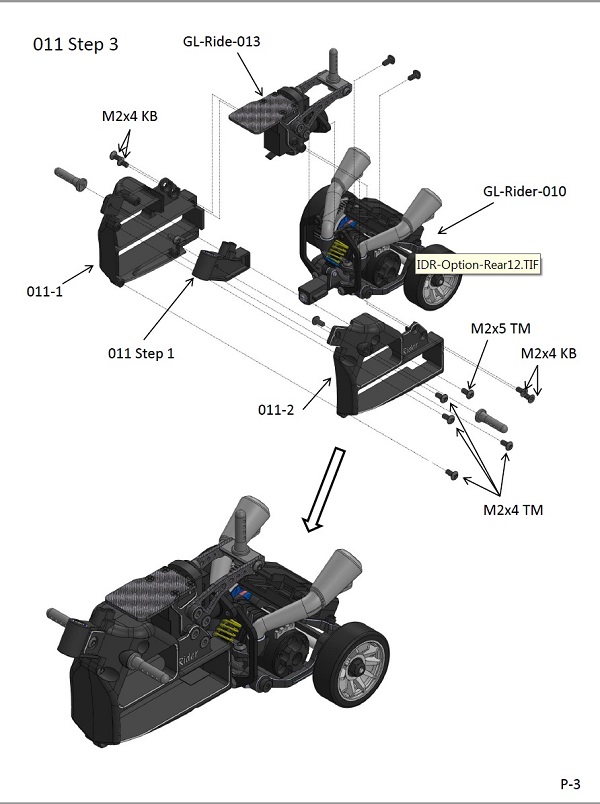 011 Step 3

GL-Ride-013

M2x4 KB

GL-Rider-010

IDR-Option-Rear12.TIF

011-1

011 Step 1

M2x5 TM

M2x4 KB

011-2

M2x4 TM

Rider

P-3